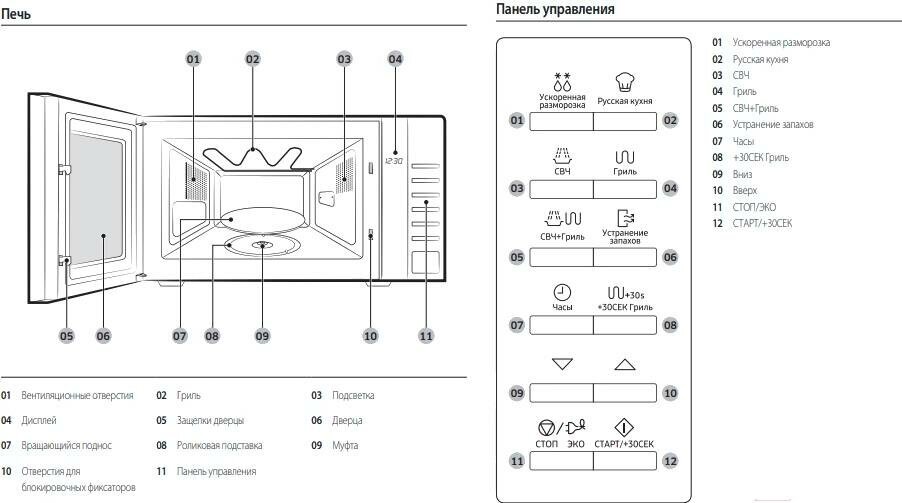 Печь

01 02 03 04

12:30

05 06 07 08 09 10 11

01 Вентиляционные отверстия
02 Гриль
03 Подсветка
04 Дисплей
05 Защелки дверцы
06 Дверца
07 Вращающийся поднос
08 Роликовая подставка
09 Муфта
10 Отверстия для блокировочных фиксаторов
11 Панель управления

Панель управления

Ускоренная разморозка
Русская кухня
01 02
СВЧ
Гриль
03 04
СВЧ+Гриль
Устранение запахов
05 06
Часы
+30s
+30СЕК Гриль
07 08
09 10
СТОП ЭКО
СТАРТ/+30СЕК
11 12

01 Ускоренная разморозка
02 Русская кухня
03 СВЧ
04 Гриль
05 СВЧ+Гриль
06 Устранение запахов
07 Часы
08 +30СЕК Гриль
09 Вниз
10 Вверх
11 СТОП/ЭКО
12 СТАРТ/+30СЕК