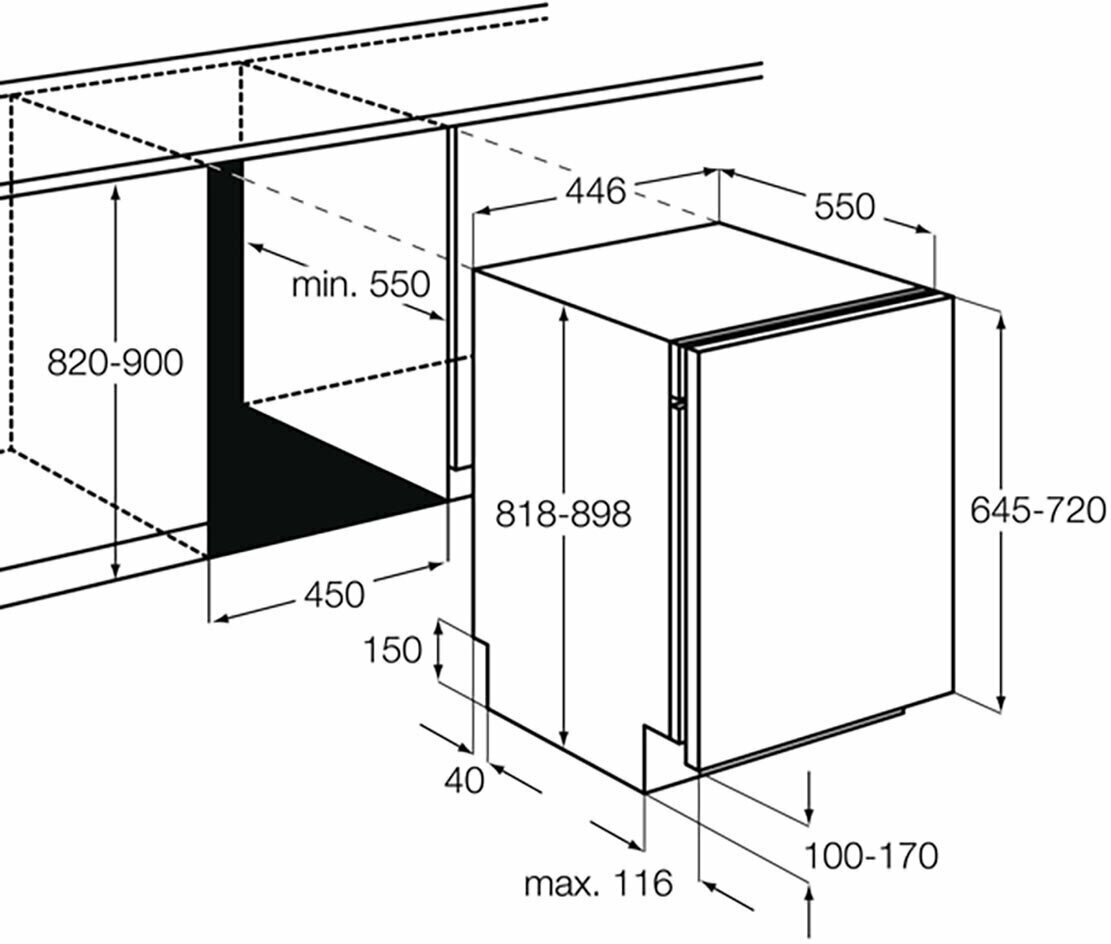 446
550
min. 550
820-900
818-898
645-720
450
150
40
100-170
max. 116