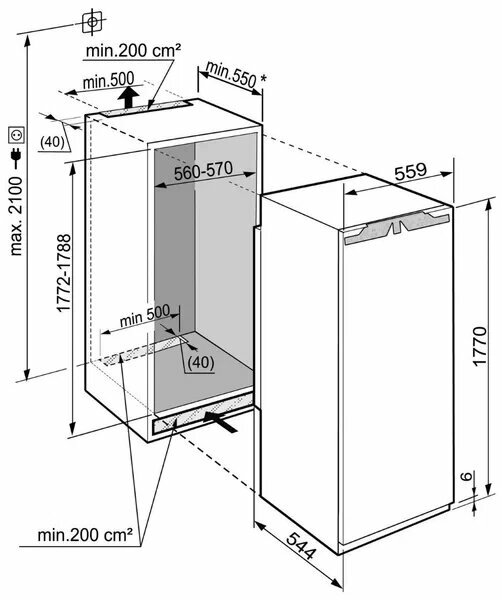 min.200 cm²
min.500
min.550 *
(40)
max. 2100
560-570
559
1772-1788
min 500
(40)
1770
6
min.200 cm²
544