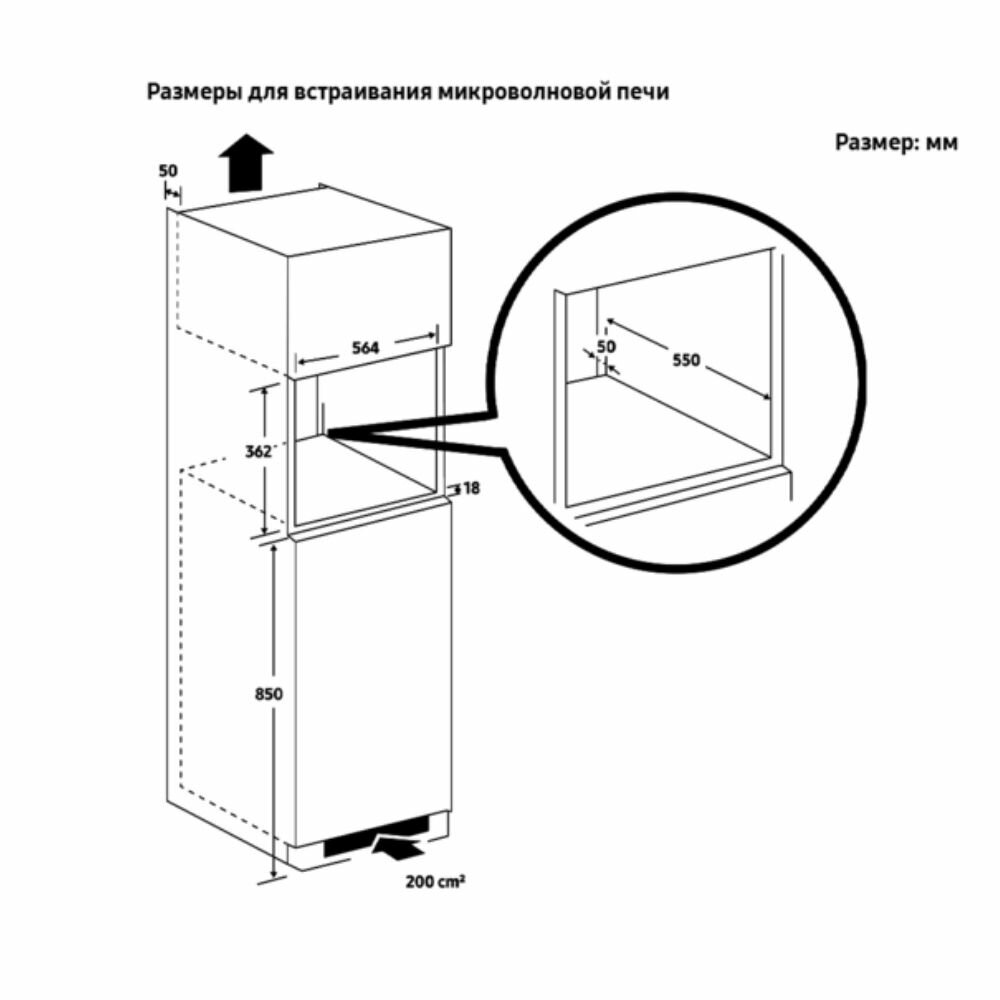 Размеры для встраивания микроволновой печи

Размер: мм

50

564

362

18

850

200 cm²

50

550