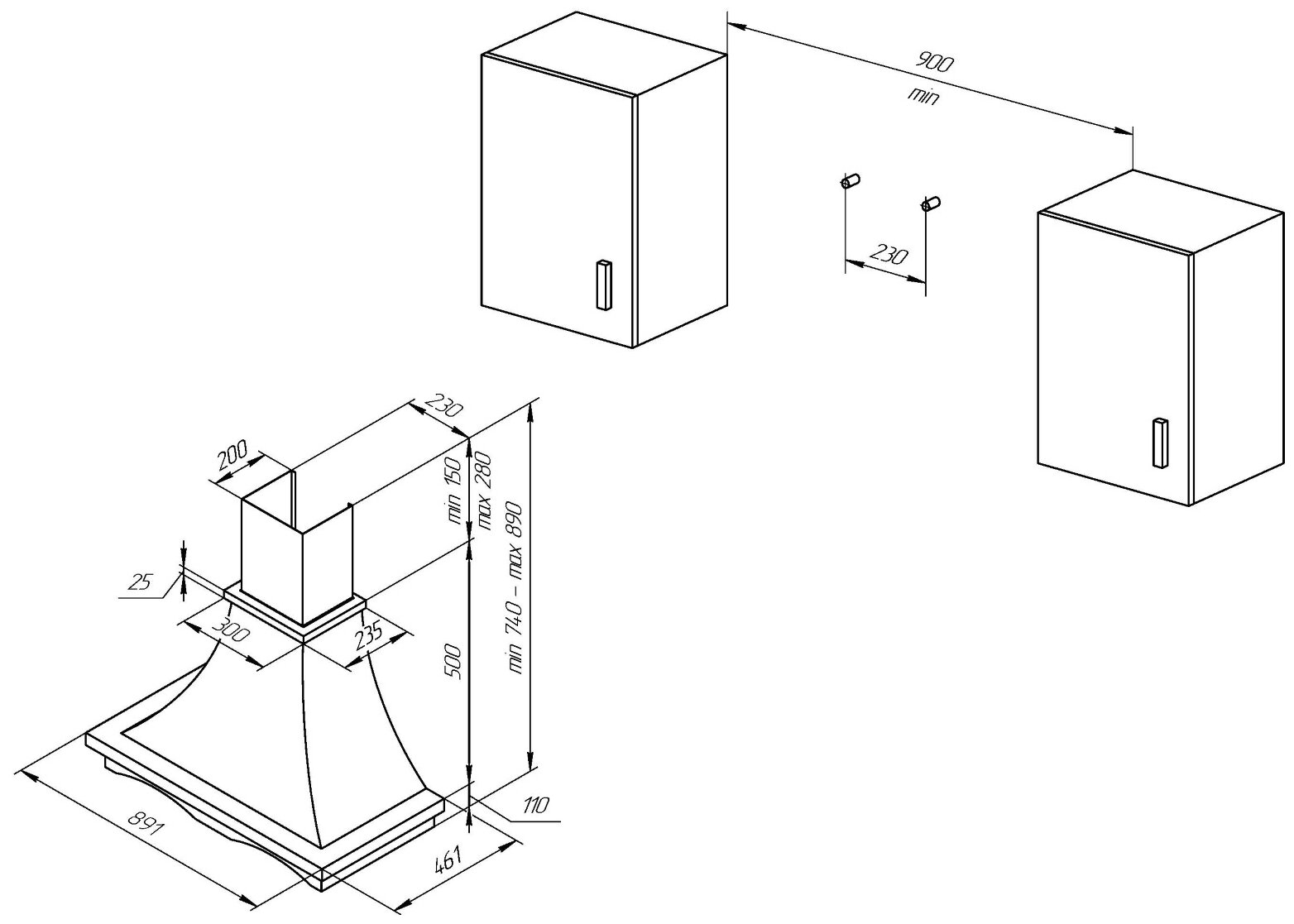 900
min

230

230

200

min 150
max 280

min 740 – max 890

25

300

235

500

110

891

461