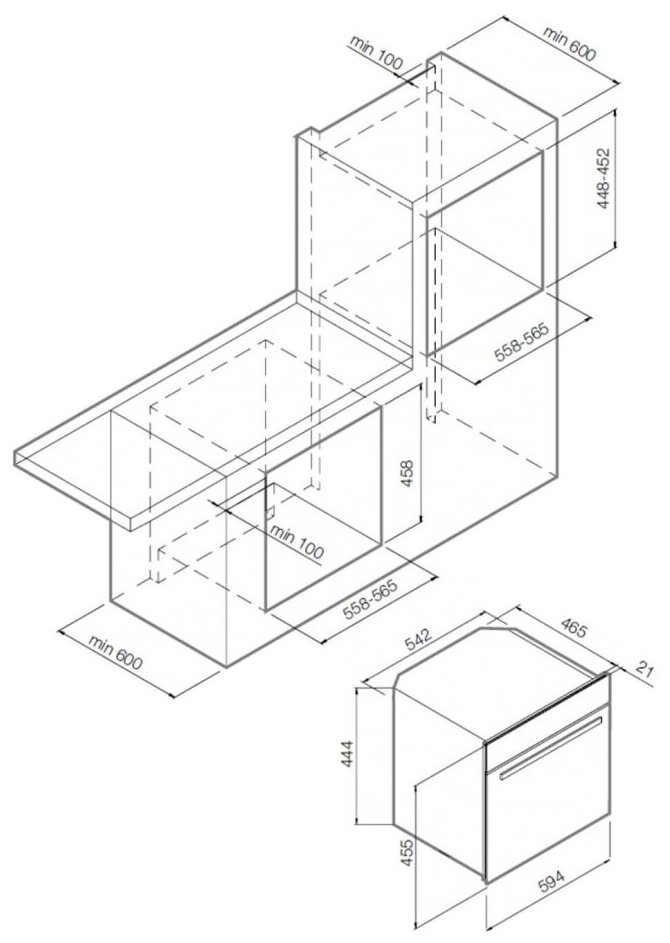 min 100
min 600
448-452
558-565
458
min 100
558-565
min 600
542
465
21
444
455
594