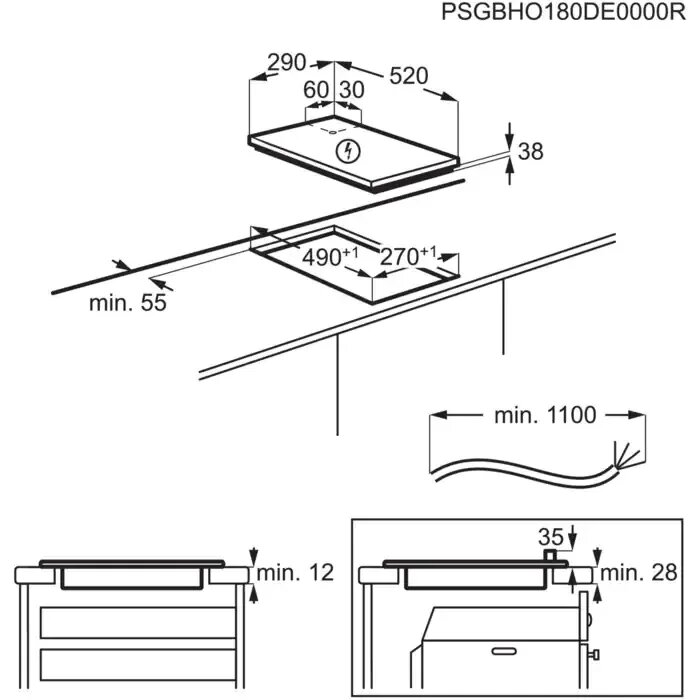 PSGBHO180DE0000R

290
520
60 30
38

$490^{+1}$
$270^{+1}$
min. 55

min. 1100

min. 12

35
min. 28