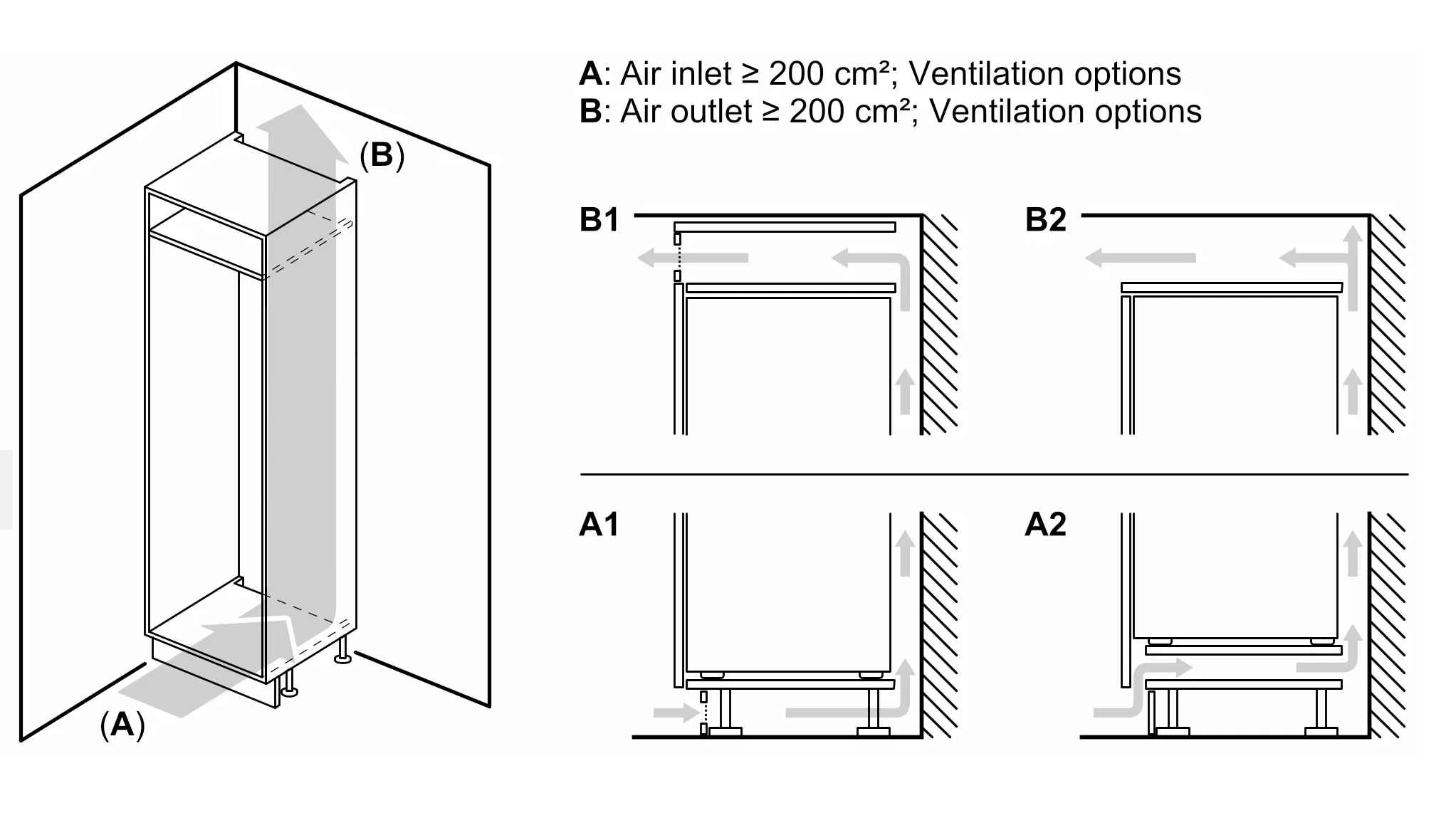 (B)

(A)

A: Air inlet ≥ 200 cm²; Ventilation options
B: Air outlet ≥ 200 cm²; Ventilation options

B1

B2

A1

A2